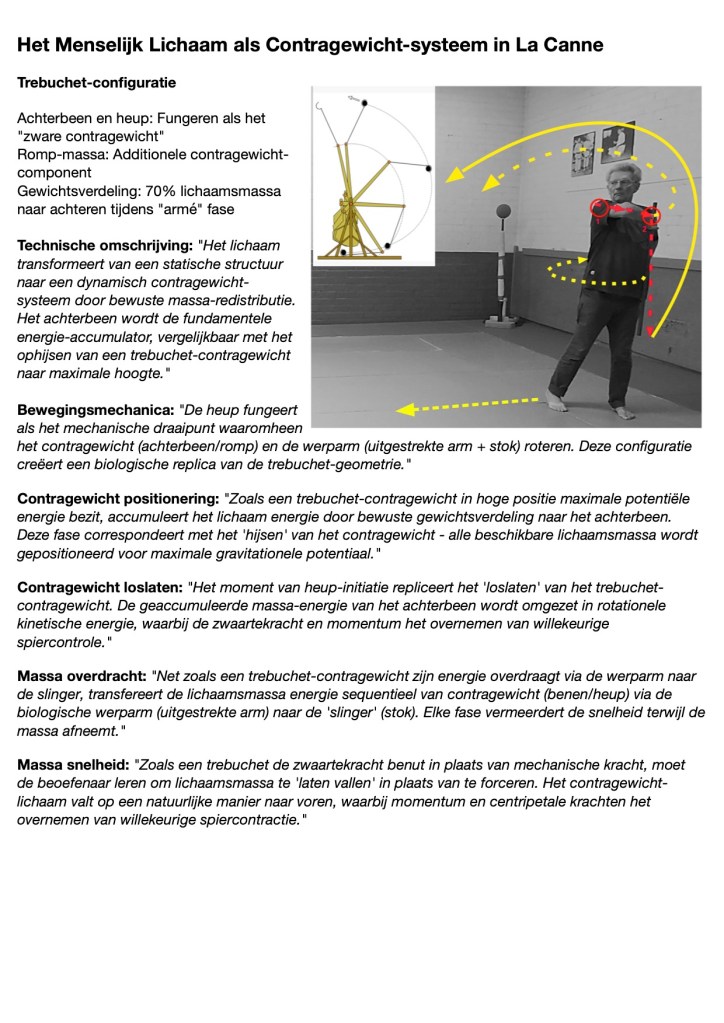 Het Menselijk Lichaam als Contragewicht-systeem in La Canne

Trebuchet-configuratie

Achterbeen en heup: Fungeren als het "zware contragewicht"
Romp-massa: Additionele contragewicht-component
Gewichtsverdeling: 70% lichaamsmassa naar achteren tijdens "armé" fase

Technische omschrijving: "Het lichaam transformeert van een statische structuur naar een dynamisch contragewicht-systeem door bewuste massa-redistributie. Het achterbeen wordt de fundamentele energie-accumulator, vergelijkbaar met het ophijsen van een trebuchet-contragewicht naar maximale hoogte."

Bewegingsmechanica: "De heup fungeert als het mechanische draaipunt waaromheen het contragewicht (achterbeen/romp) en de werparm (uitgestrekte arm + stok) roteren. Deze configuratie creëert een biologische replica van de trebuchet-geometrie."

Contragewicht positionering: "Zoals een trebuchet-contragewicht in hoge positie maximale potentiële energie bezit, accumuleert het lichaam energie door bewuste gewichtsverdeling naar het achterbeen. Deze fase correspondeert met het 'hijsen' van het contragewicht - alle beschikbare lichaamsmassa wordt gepositioneerd voor maximale gravitationele potentiaal."

Contragewicht loslaten: "Het moment van heup-initiatie repliceert het 'loslaten' van het trebuchet-contragewicht. De geaccumuleerde massa-energie van het achterbeen wordt omgezet in rotationele kinetische energie, waarbij de zwaartekracht en momentum het overnemen van willekeurige spiercontrole."

Massa overdracht: "Net zoals een trebuchet-contragewicht zijn energie overdraagt via de werparm naar de slinger, transfereert de lichaamsmassa energie sequentieel van contragewicht (benen/heup) via de biologische werparm (uitgestrekte arm) naar de 'slinger' (stok). Elke fase vermeerdert de snelheid terwijl de massa afneemt."

Massa snelheid: "Zoals een trebuchet de zwaartekracht benut in plaats van mechanische kracht, moet de beoefenaar leren om lichaamsmassa te 'laten vallen' in plaats van te forceren. Het contragewicht-lichaam valt op een natuurlijke manier naar voren, waarbij momentum en centripetale krachten het overnemen van willekeurige spiercontractie."