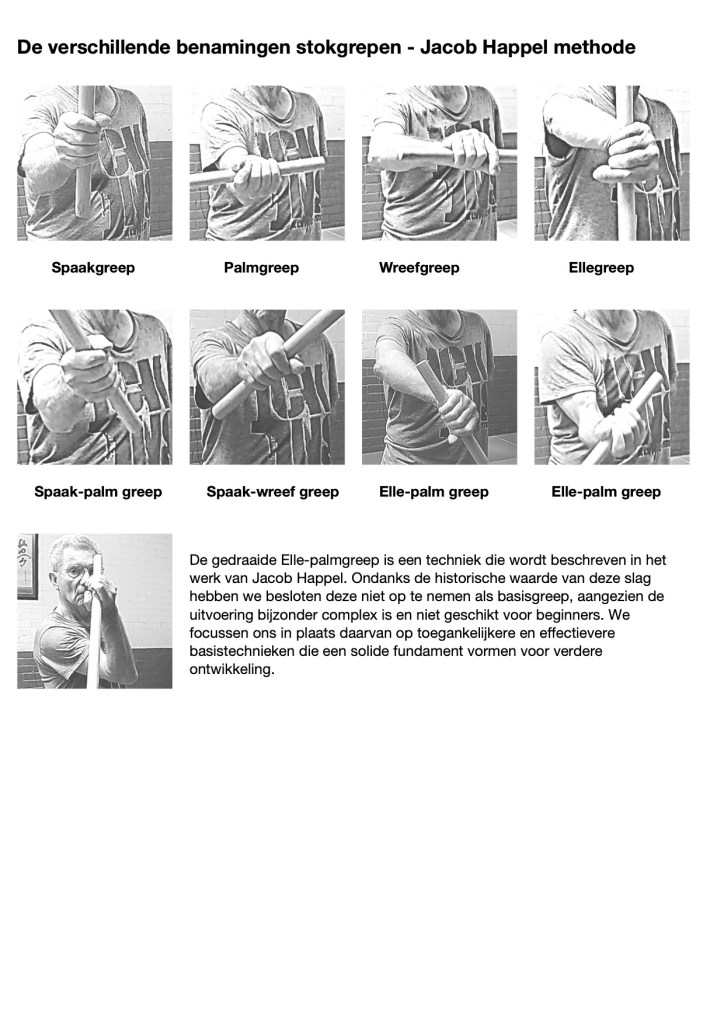 De verschillende benamingen stokgrepen - Jacob Happel methode

Spaakgreep

Palmgreep

Wreefgreep

Ellegreep

Spaak-palm greep

Spaak-wreef greep

Elle-palm greep

Elle-palm greep

De gedraaide Elle-palmgreep is een techniek die wordt beschreven in het werk van Jacob Happel. Ondanks de historische waarde van deze slag hebben we besloten deze niet op te nemen als basisgreep, aangezien de uitvoering bijzonder complex is en niet geschikt voor beginners. We focussen ons in plaats daarvan op toegankelijkere en effectievere basistechnieken die een solide fundament vormen voor verdere ontwikkeling.